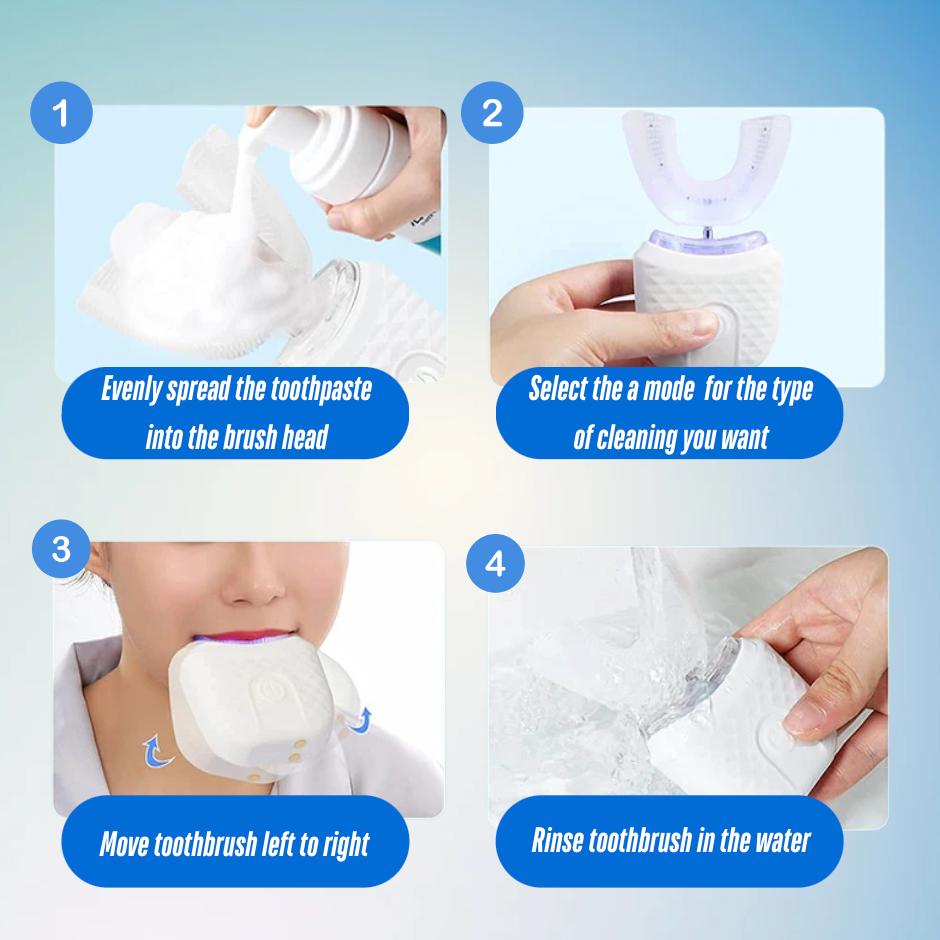 1

Evenly spread the toothpaste into the brush head

2

Select the a mode for the type of cleaning you want

3

Move toothbrush left to right

4

Rinse toothbrush in the water